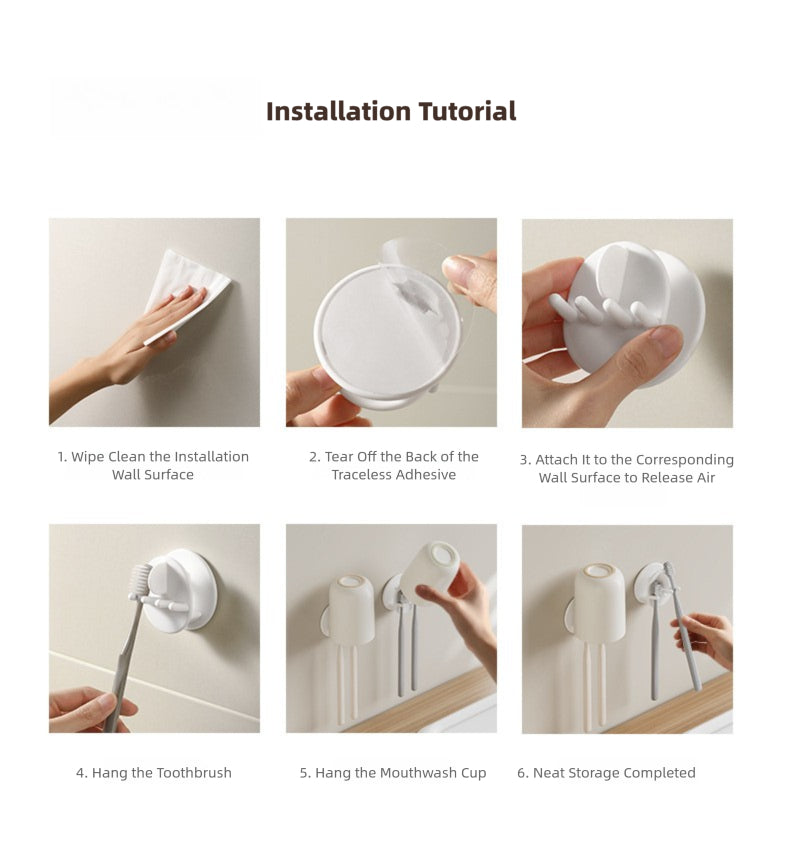 Installation Tutorial

1. Wipe Clean the Installation Wall Surface

2. Tear Off the Back of the Traceless Adhesive

3. Attach It to the Corresponding Wall Surface to Release Air

4. Hang the Toothbrush

5. Hang the Mouthwash Cup

6. Neat Storage Completed