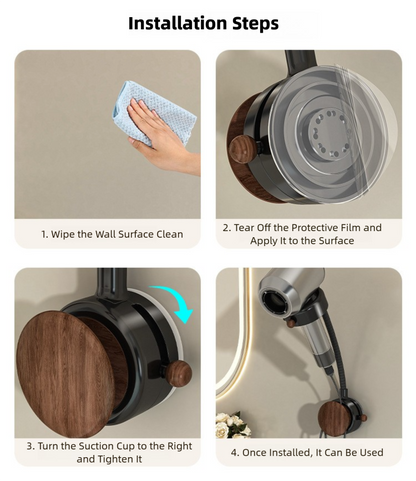 Installation Steps

1. Wipe the Wall Surface Clean

2. Tear Off the Protective Film and Apply It to the Surface

3. Turn the Suction Cup to the Right and Tighten It

4. Once Installed, It Can Be Used