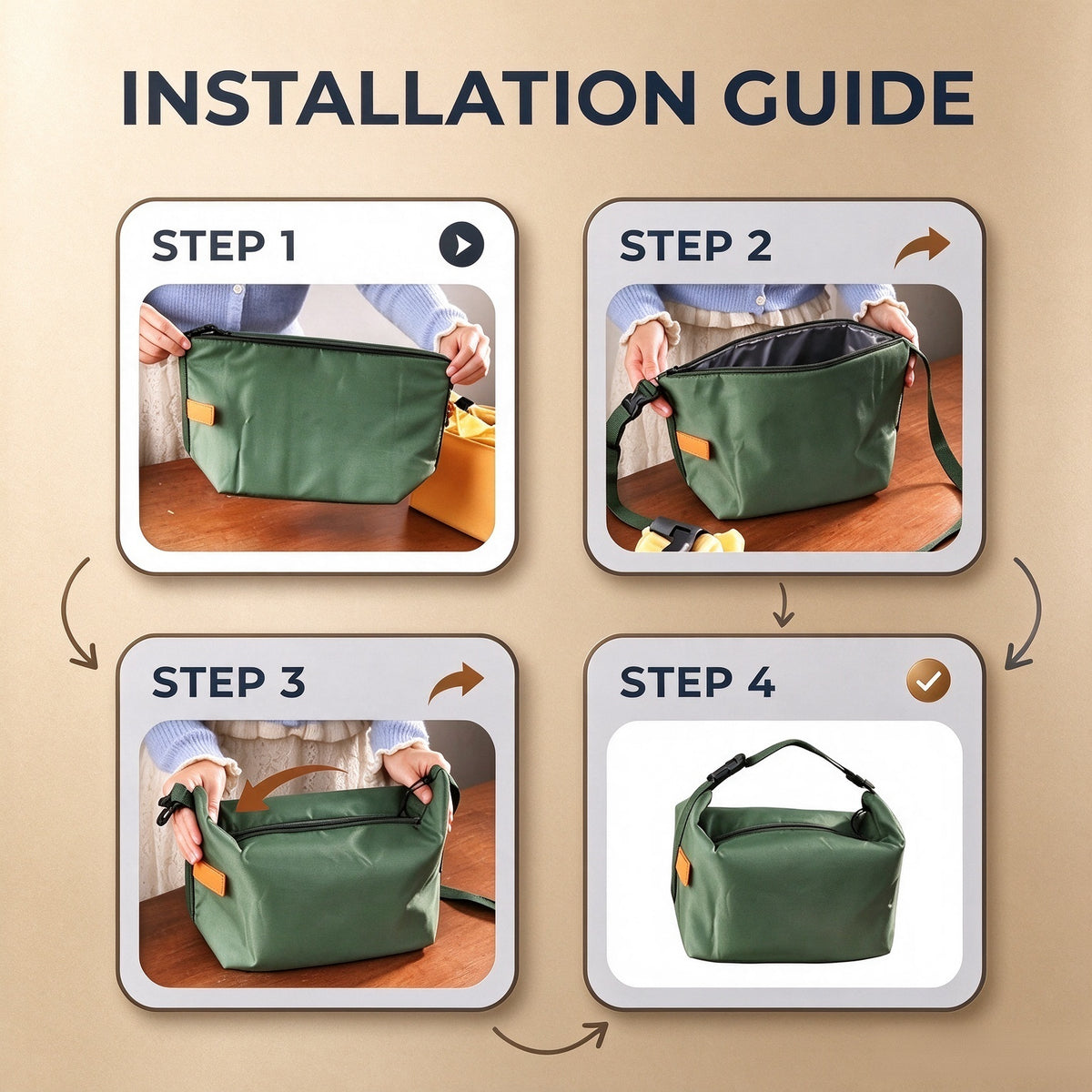 INSTALLATION GUIDE

STEP 1

STEP 2

STEP 3

STEP 4